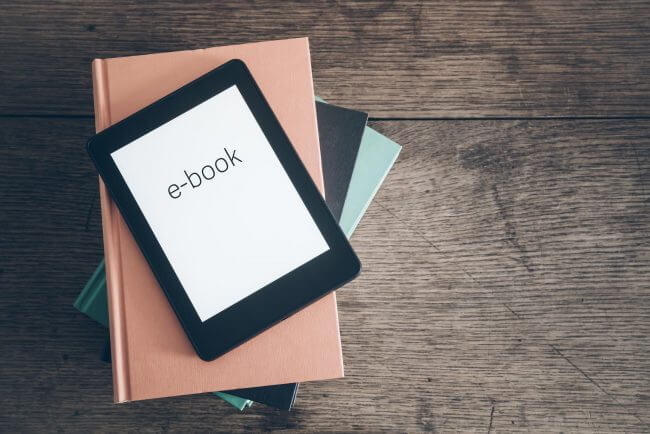 e-book